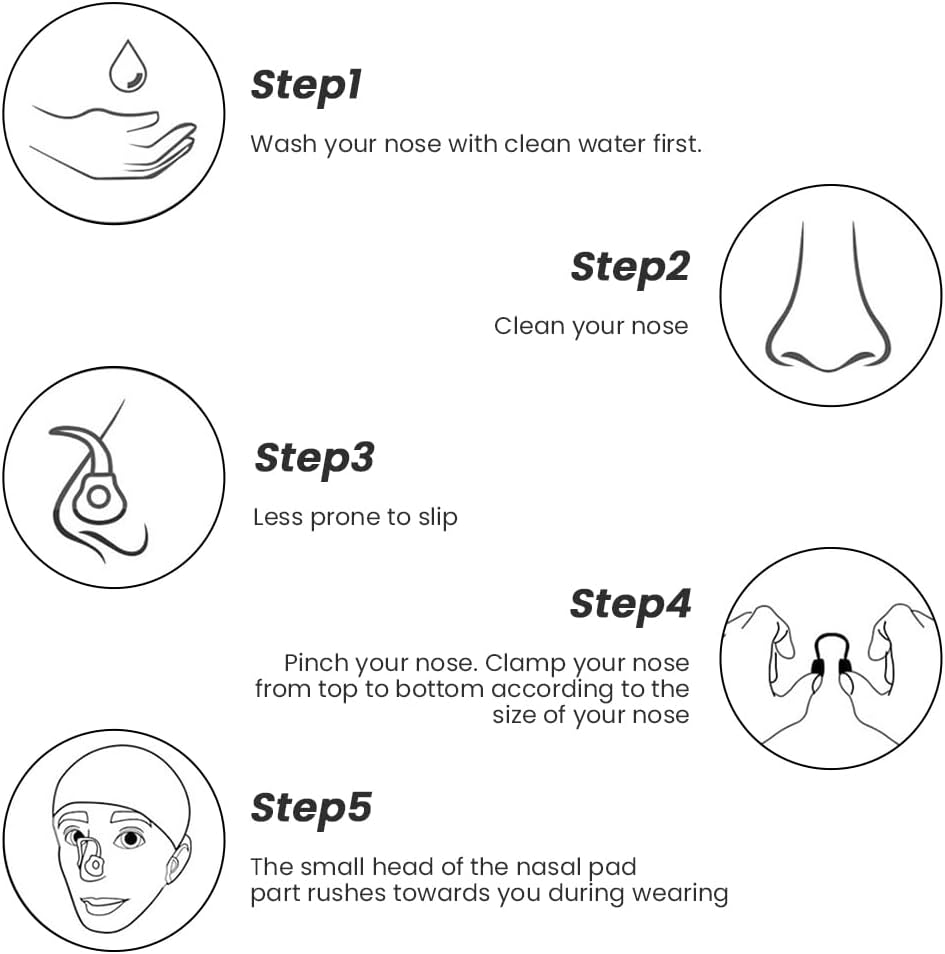 Step1

Wash your nose with clean water first.

Step2

Clean your nose

Step3

Less prone to slip

Step4

Pinch your nose. Clamp your nose from top to bottom according to the size of your nose

Step5

The small head of the nasal pad part rushes towards you during wearing